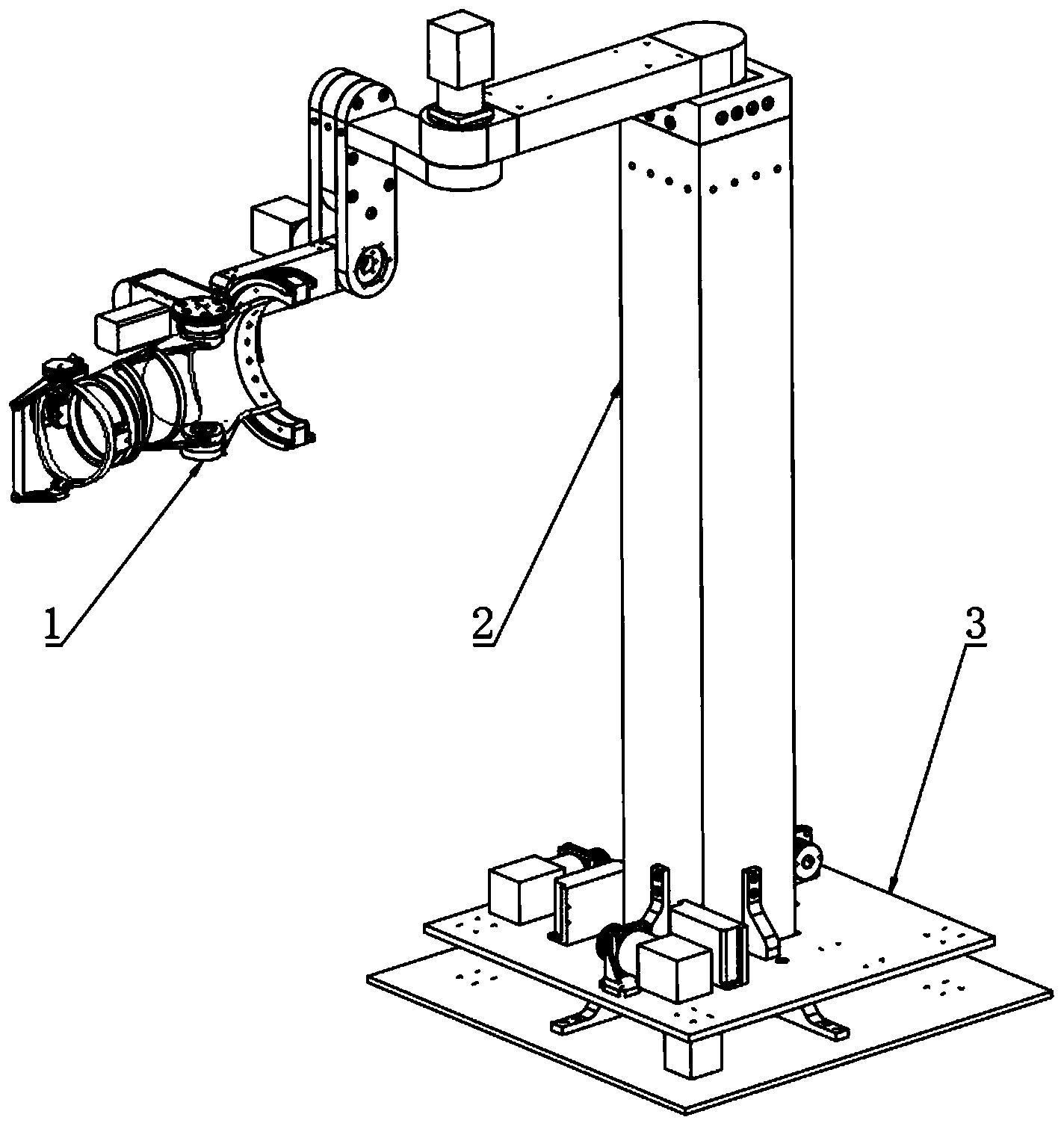 1

2

3